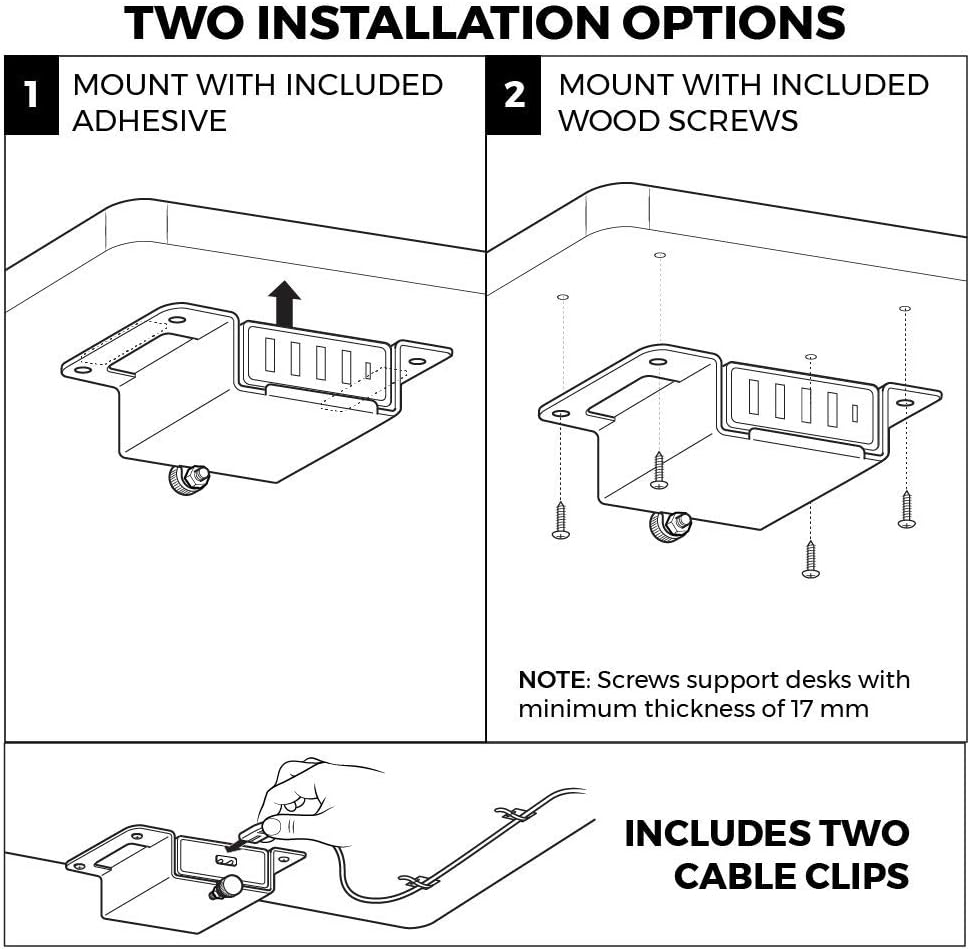 TWO INSTALLATION OPTIONS

1 MOUNT WITH INCLUDED ADHESIVE

2 MOUNT WITH INCLUDED WOOD SCREWS

NOTE: Screws support desks with minimum thickness of 17 mm

INCLUDES TWO CABLE CLIPS